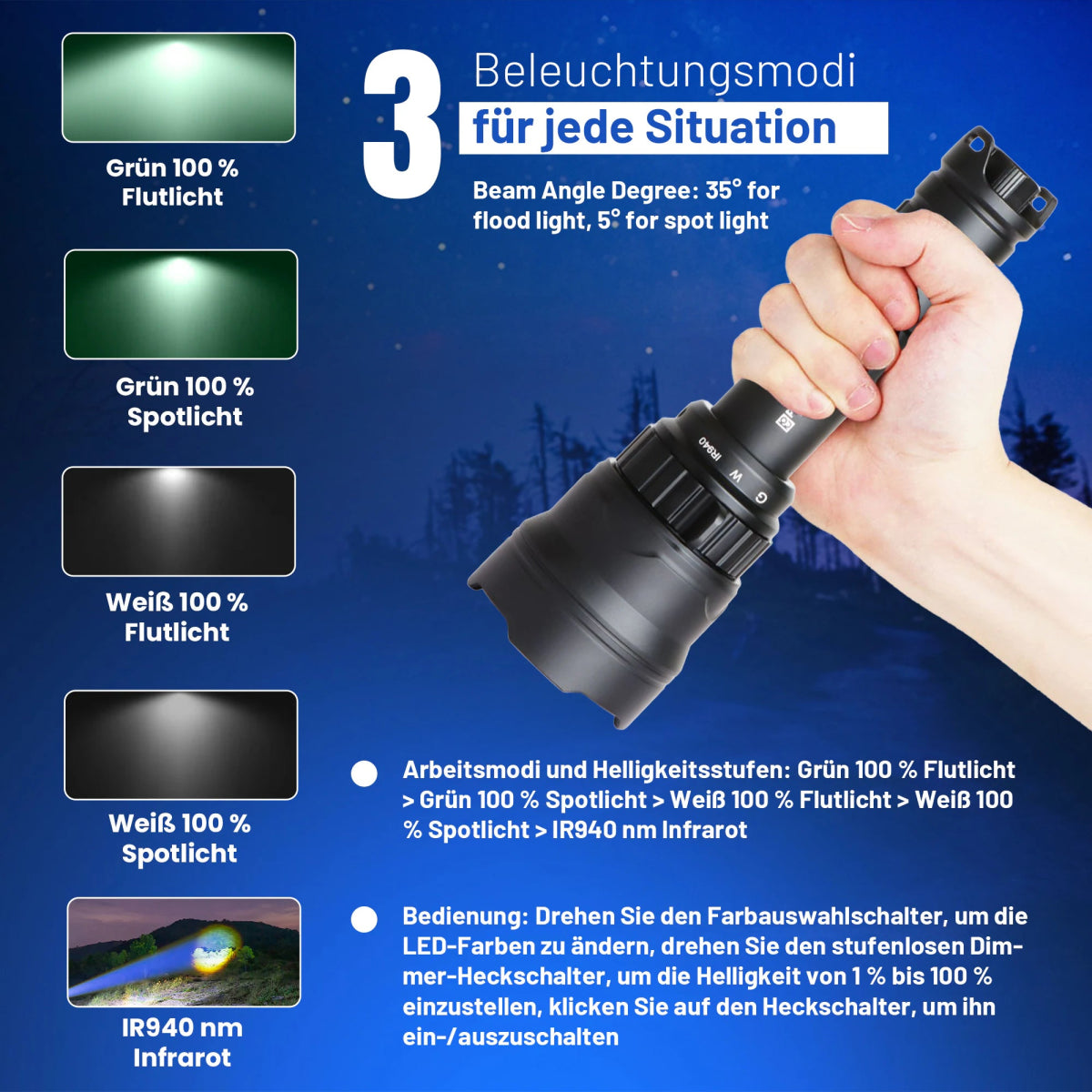 Grün 100 %
Flutlicht

Grün 100 %
Spotlicht

Weiß 100 %
Flutlicht

Weiß 100 %
Spotlicht

IR940 nm
Infrarot

3 Beleuchtungsmodi
für jede Situation

Beam Angle Degree: 35° for flood light, 5° for spot light

IR940 W G

Arbeitsmodi und Helligkeitsstufen: Grün 100 % Flutlicht > Grün 100 % Spotlicht > Weiß 100 % Flutlicht > Weiß 100 % Spotlicht > IR940 nm Infrarot

Bedienung: Drehen Sie den Farbauswahlschalter, um die LED-Farben zu ändern, drehen Sie den stufenlosen Dimmer-Heckschalter, um die Helligkeit von 1 % bis 100 % einzustellen, klicken Sie auf den Heckschalter, um ihn ein-/auszuschalten